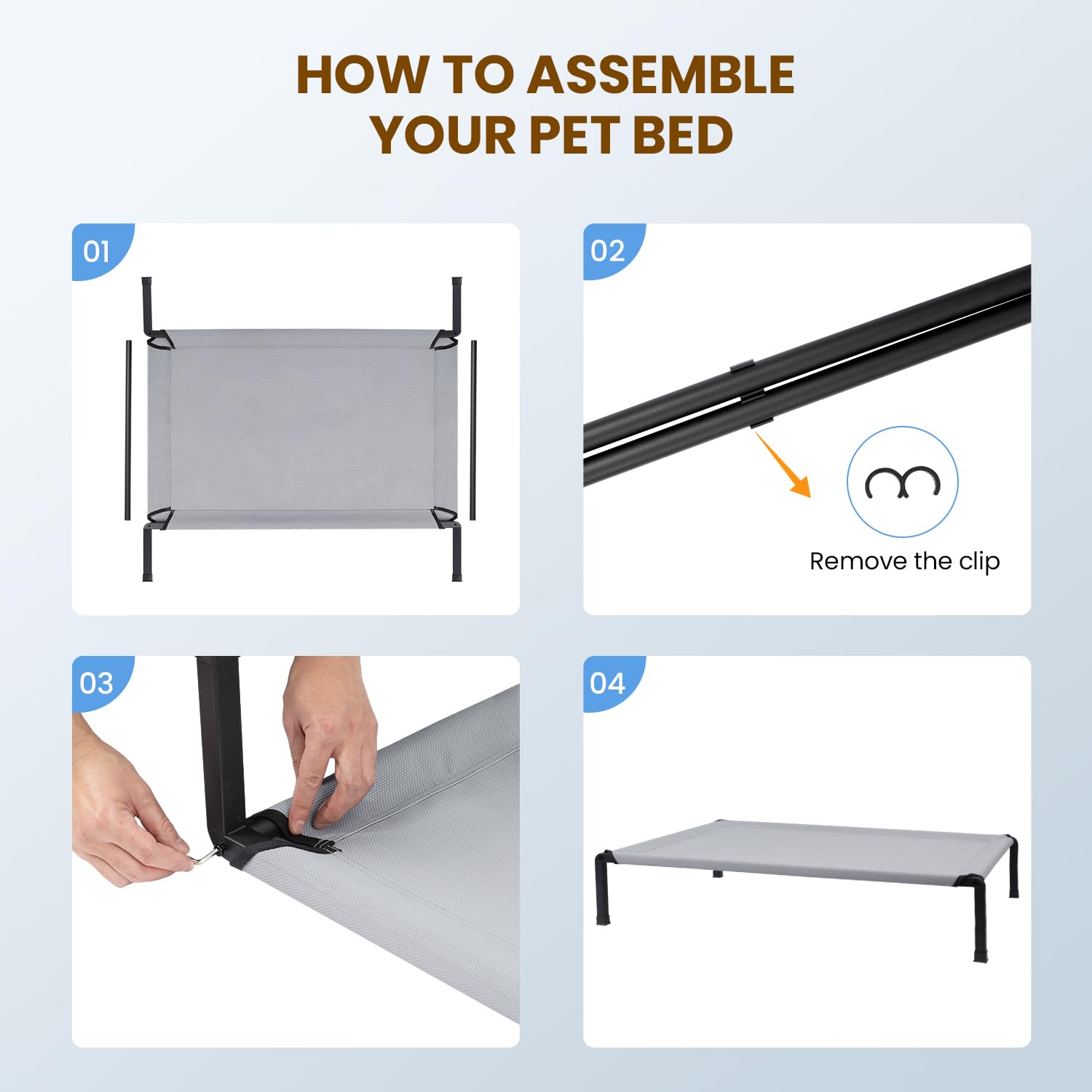 HOW TO ASSEMBLE YOUR PET BED

01

02

Remove the clip

03

04