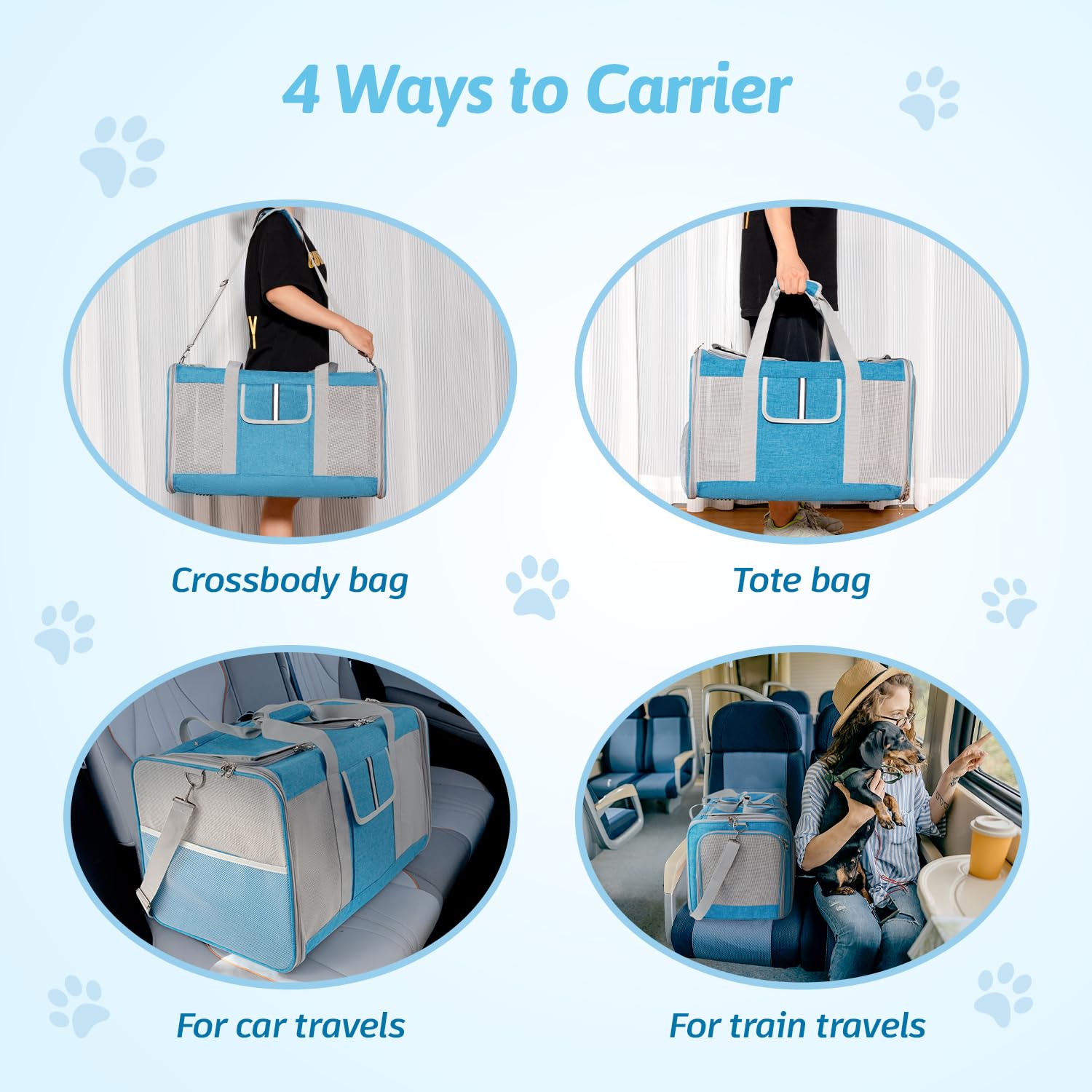 4 Ways to Carrier

Crossbody bag

Tote bag

For car travels

For train travels