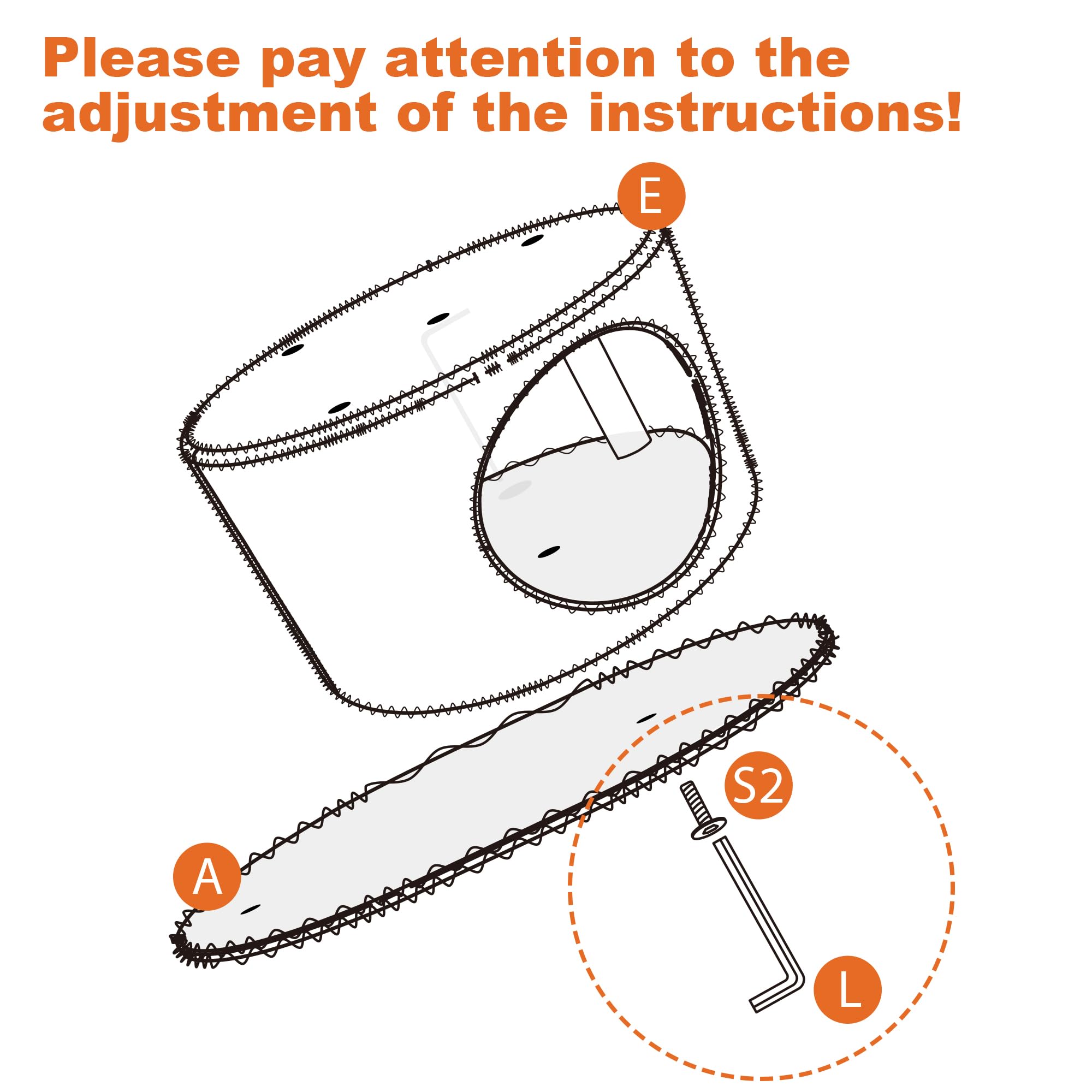 Please pay attention to the adjustment of the instructions!

E

S2

A

L