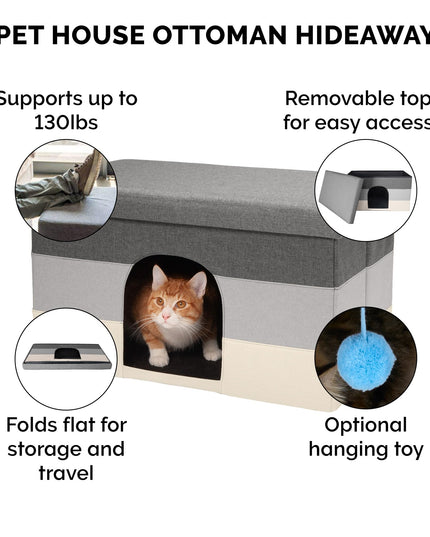 PET HOUSE OTTOMAN HIDEAWAY

Supports up to 130lbs

Removable top for easy access

Folds flat for storage and travel

Optional hanging toy